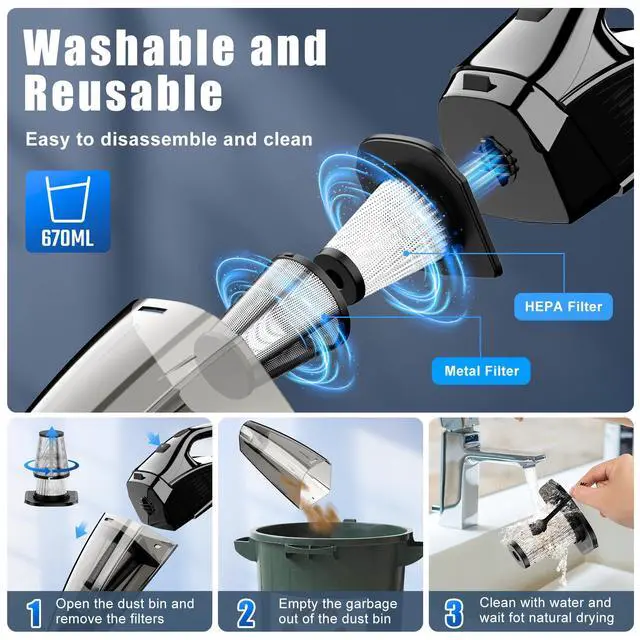 Washable and Reusable

Easy to disassemble and clean

670ML

HEPA Filter

Metal Filter

1 Open the dust bin and remove the filters

2 Empty the garbage out of the dust bin

3 Clean with water and wait fot natural drying