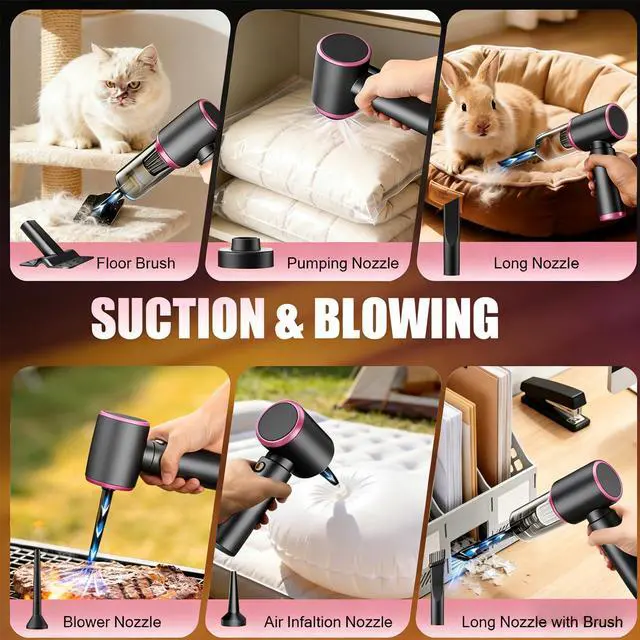 Floor Brush

Pumping Nozzle

Long Nozzle

SUCTION & BLOWING

Blower Nozzle

Air Infaltion Nozzle

Long Nozzle with Brush