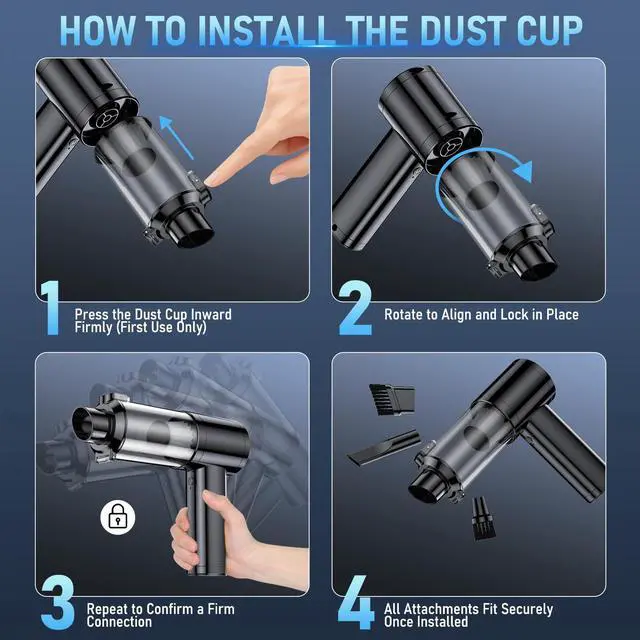 HOW TO INSTALL THE DUST CUP

1 Press the Dust Cup Inward Firmly (First Use Only)

2 Rotate to Align and Lock in Place

3 Repeat to Confirm a Firm Connection

4 All Attachments Fit Securely Once Installed