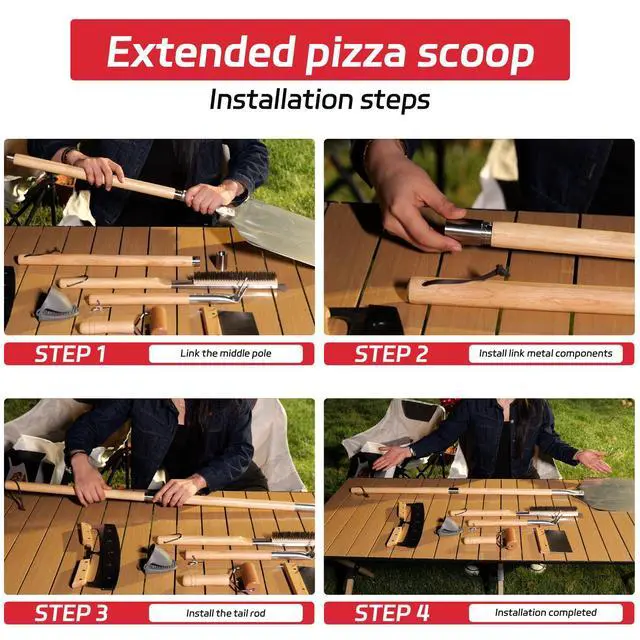 Extended pizza scoop

Installation steps

STEP 1 Link the middle pole

STEP 2 Install link metal components

STEP 3 Install the tail rod

STEP 4 Installation completed