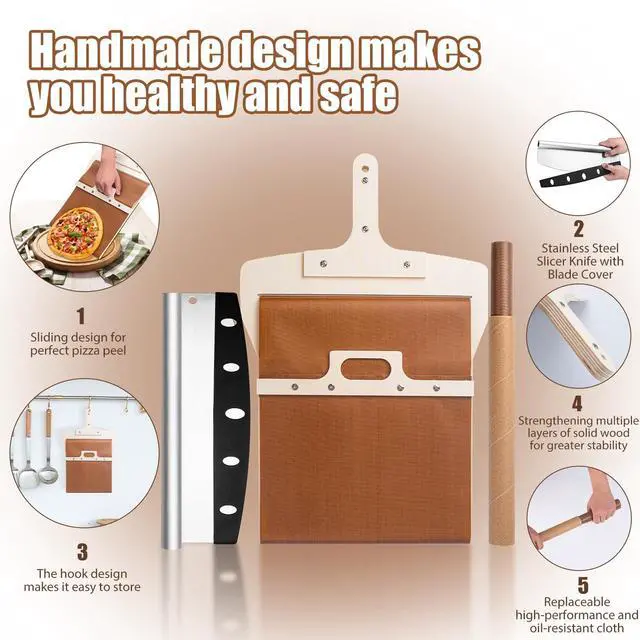 Handmade design makes you healthy and safe

1
Sliding design for perfect pizza peel

3
The hook design makes it easy to store

2
Stainless Steel Slicer Knife with Blade Cover

4
Strengthening multiple layers of solid wood for greater stability

5
Replaceable high-performance and oil-resistant cloth