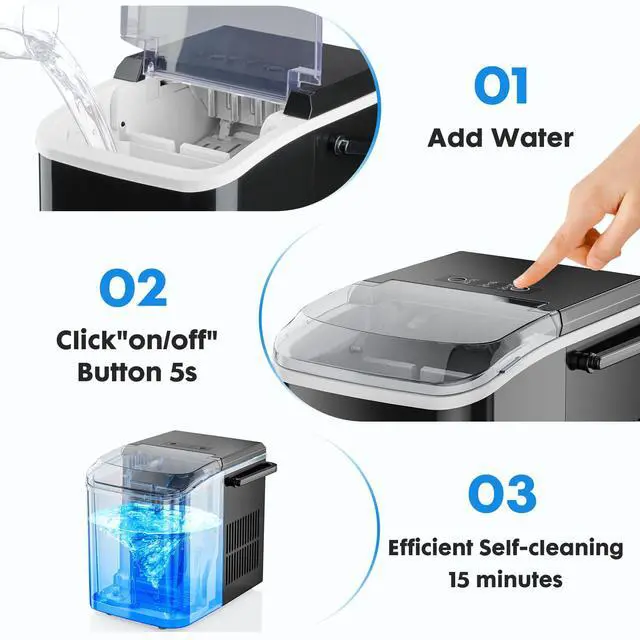 01
Add Water

02
Click"on/off"
Button 5s

03
Efficient Self-cleaning
15 minutes