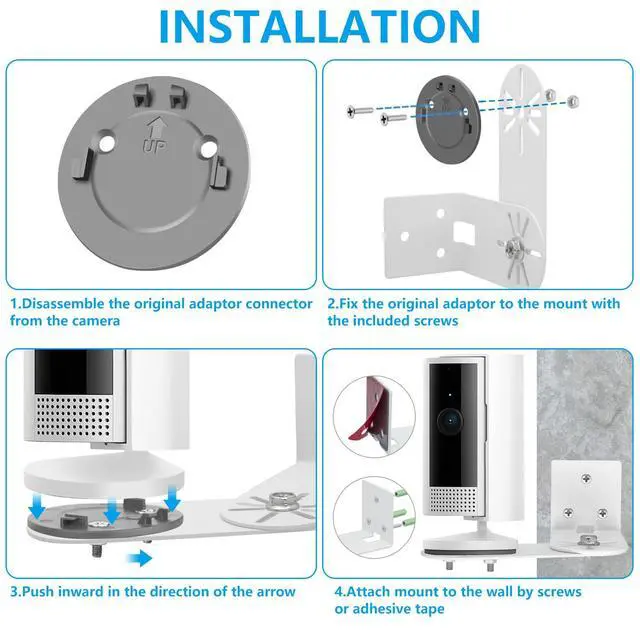 INSTALLATION

UP

1.Disassemble the original adaptor connector from the camera

2.Fix the original adaptor to the mount with the included screws

3.Push inward in the direction of the arrow

4.Attach mount to the wall by screws or adhesive tape