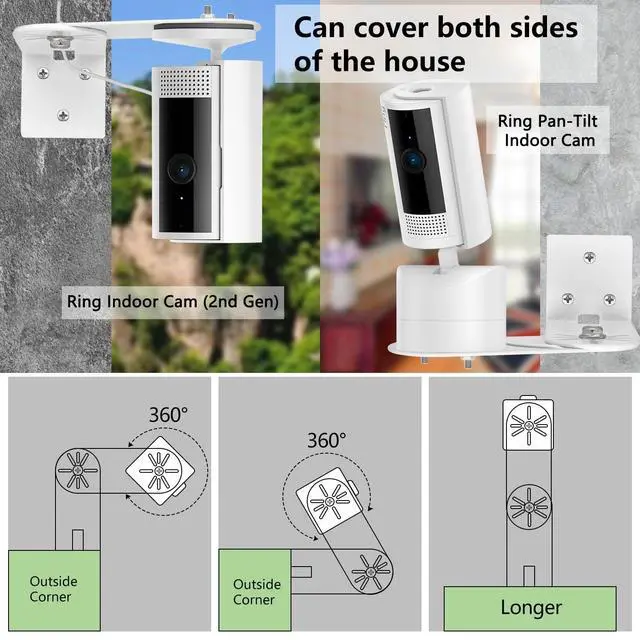 Can cover both sides of the house

Ring Pan-Tilt Indoor Cam

Ring Indoor Cam (2nd Gen)

360°

Outside Corner

360°

Outside Corner

Longer