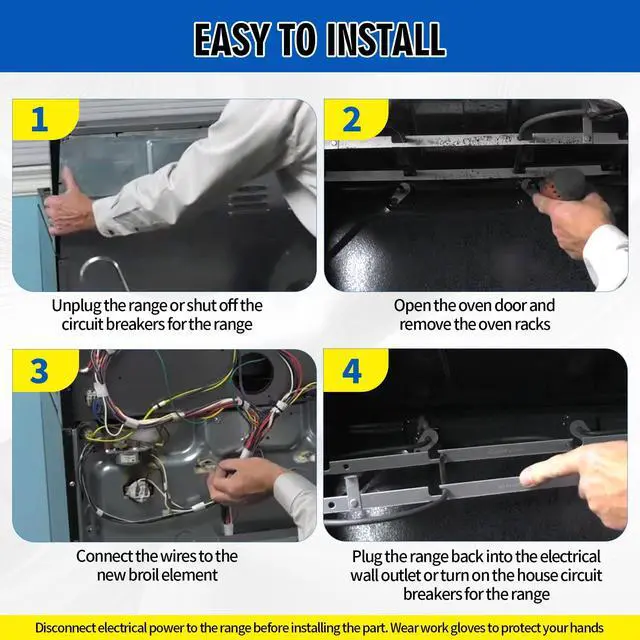 EASY TO INSTALL

1

Unplug the range or shut off the circuit breakers for the range

2

Open the oven door and remove the oven racks

3

Connect the wires to the new broil element

4

Plug the range back into the electrical wall outlet or turn on the house circuit breakers for the range

Disconnect electrical power to the range before installing the part. Wear work gloves to protect your hands