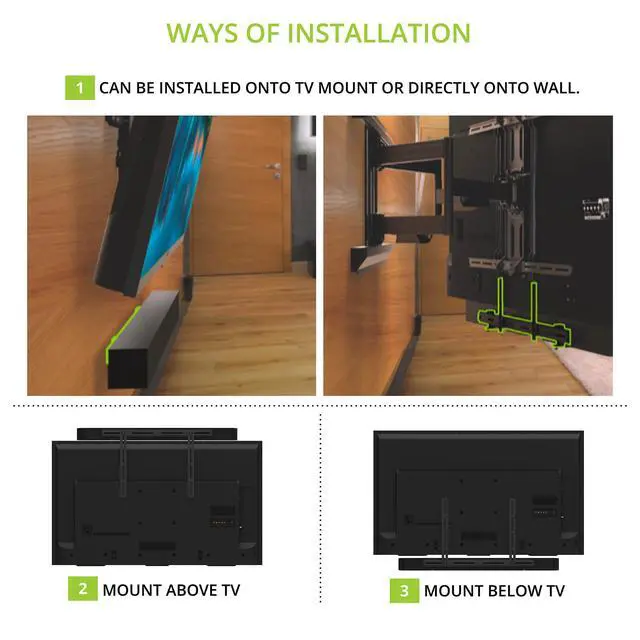 WAYS OF INSTALLATION

1 CAN BE INSTALLED ONTO TV MOUNT OR DIRECTLY ONTO WALL.

2 MOUNT ABOVE TV

3 MOUNT BELOW TV