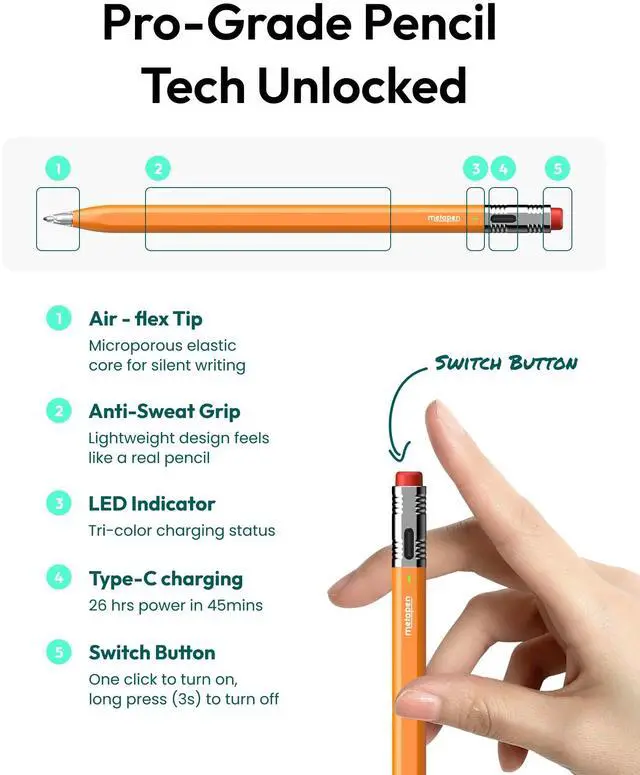 Pro-Grade Pencil
Tech Unlocked

1 2 3 4 5

metapen

1 Air - flex Tip
Microporous elastic core for silent writing

2 Anti-Sweat Grip
Lightweight design feels like a real pencil

3 LED Indicator
Tri-color charging status

4 Type-C charging
26 hrs power in 45mins

5 Switch Button
One click to turn on, long press (3s) to turn off

SWITCH BUTTON

metapen