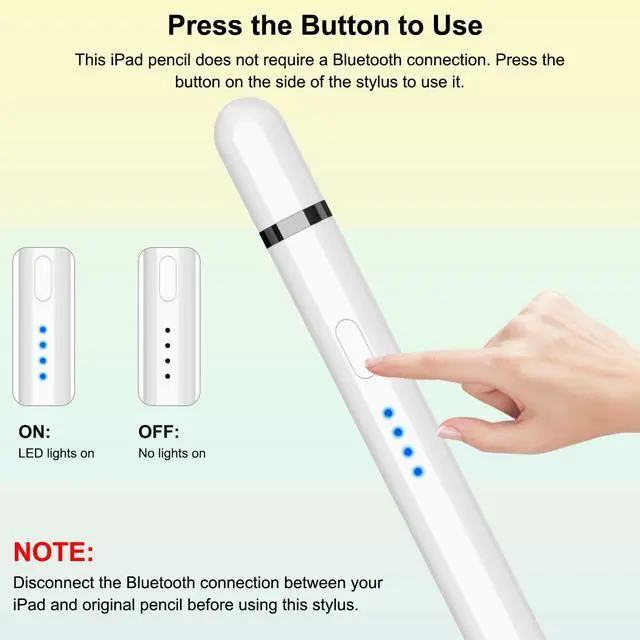 Press the Button to Use

This iPad pencil does not require a Bluetooth connection. Press the button on the side of the stylus to use it.

ON:
LED lights on

OFF:
No lights on

NOTE:
Disconnect the Bluetooth connection between your iPad and original pencil before using this stylus.