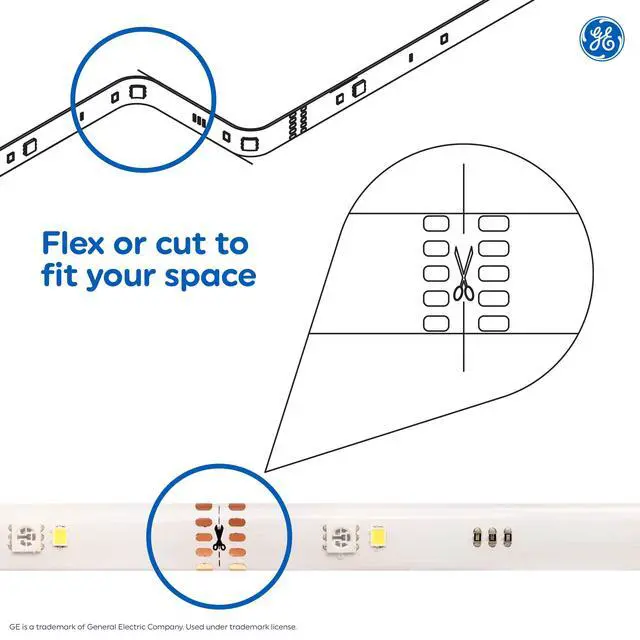 GE

Flex or cut to fit your space

GE is a trademark of General Electric Company. Used under trademark license.