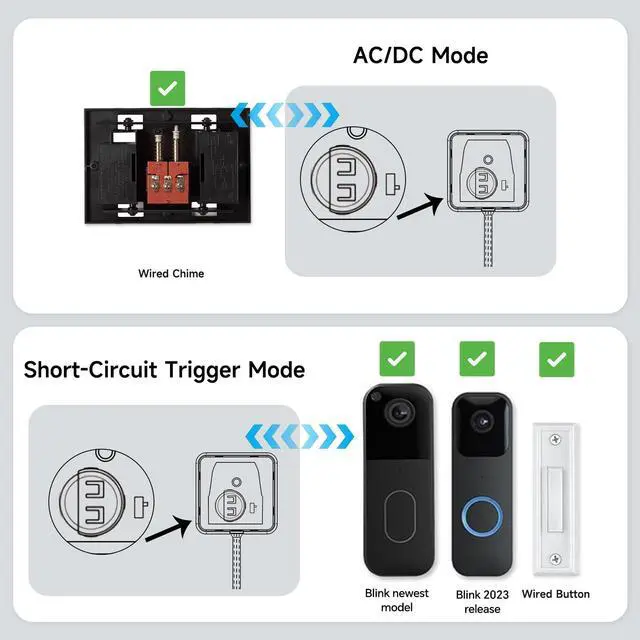 AC/DC Mode

Wired Chime

Short-Circuit Trigger Mode

Blink newest model

Blink 2023 release

Wired Button