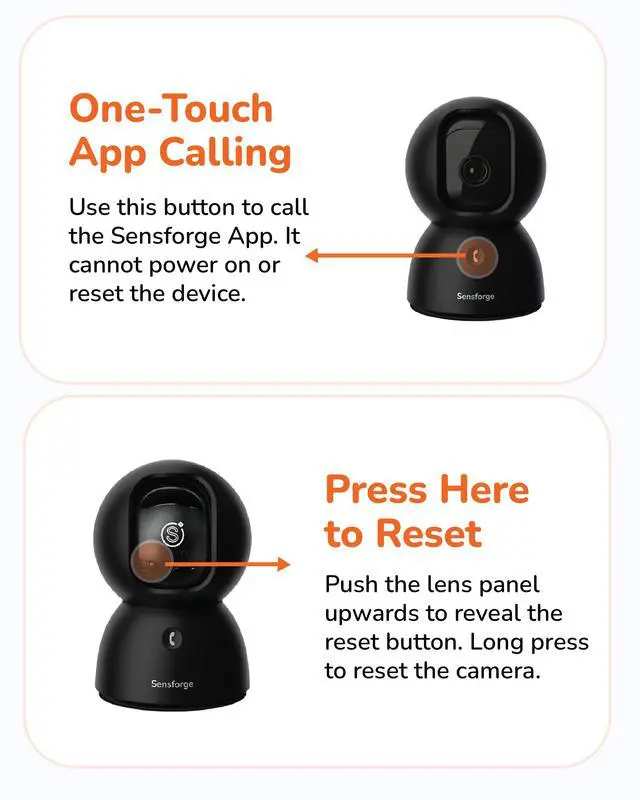 One-Touch App Calling

Use this button to call the Sensforge App. It cannot power on or reset the device.

Sensforge

Press Here to Reset

Push the lens panel upwards to reveal the reset button. Long press to reset the camera.

Sensforge