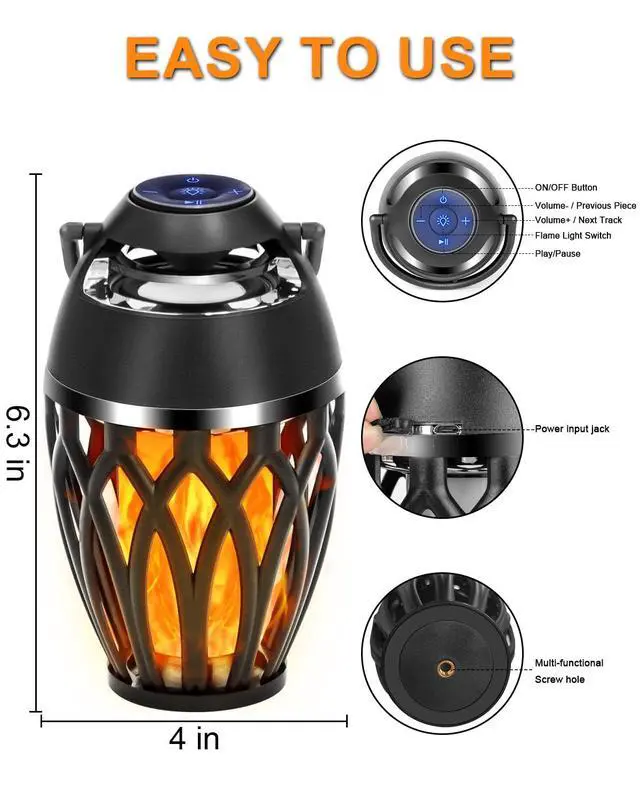 EASY TO USE

6.3 in

4 in

ON/OFF Button
Volume- / Previous Piece
Volume+ / Next Track
Flame Light Switch
Play/Pause

Power input jack

Multi-functional Screw hole