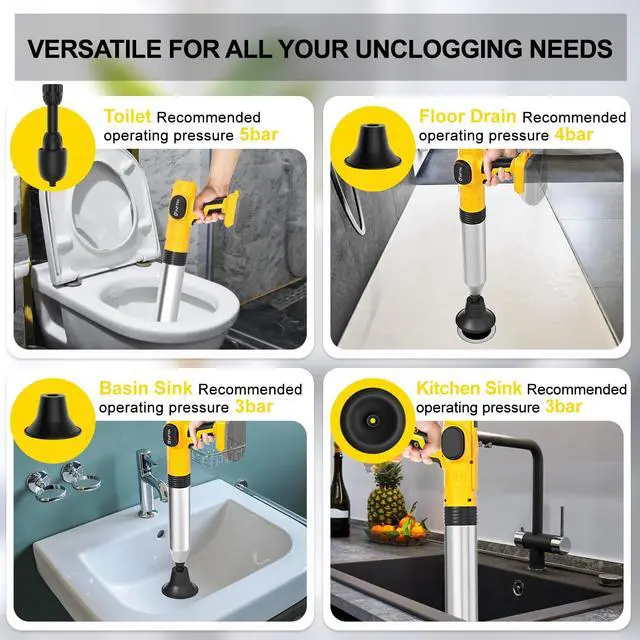 VERSATILE FOR ALL YOUR UNCLOGGING NEEDS

Toilet Recommended operating pressure 5bar

Floor Drain Recommended operating pressure 4bar

Basin Sink Recommended operating pressure 3bar

Kitchen Sink Recommended operating pressure 3bar