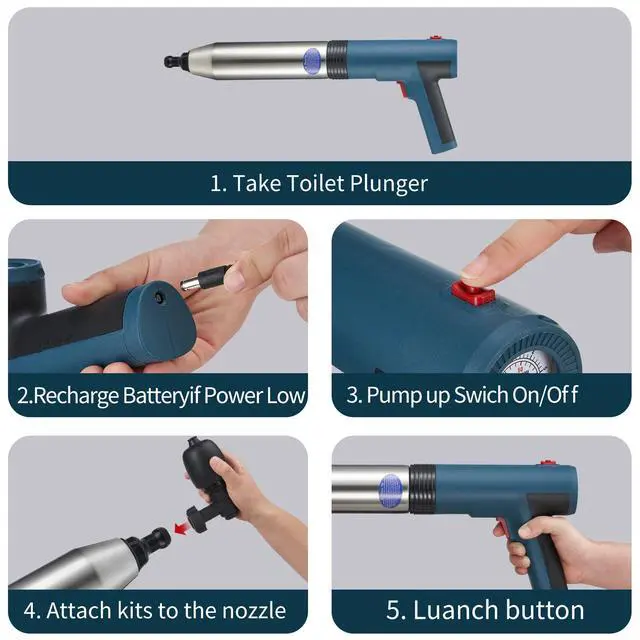 1. Take Toilet Plunger

2.Recharge Batteryif Power Low

3. Pump up Swich On/Of f

4. Attach kits to the nozzle

5. Luanch button