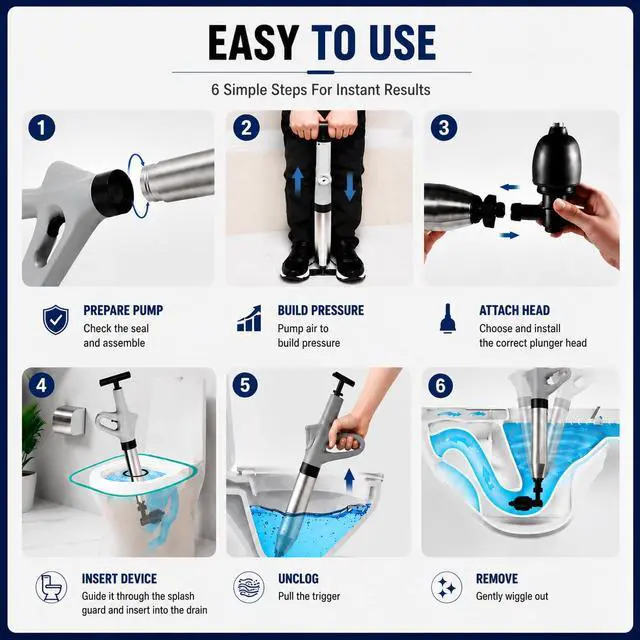 EASY TO USE

6 Simple Steps For Instant Results

1

2

3

PREPARE PUMP
Check the seal and assemble

BUILD PRESSURE
Pump air to build pressure

ATTACH HEAD
Choose and install the correct plunger head

4

5

6

INSERT DEVICE
Guide it through the splash guard and insert into the drain

UNCLOG
Pull the trigger

REMOVE
Gently wiggle out