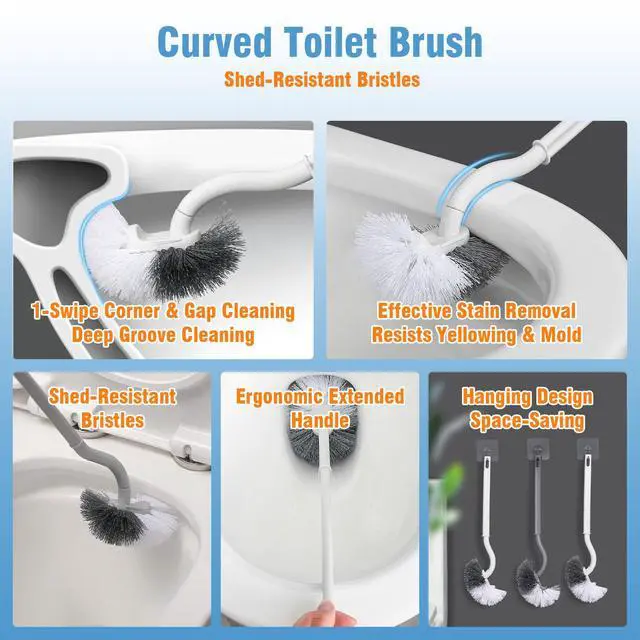 Curved Toilet Brush
Shed-Resistant Bristles

1-Swipe Corner & Gap Cleaning
Deep Groove Cleaning

Effective Stain Removal
Resists Yellowing & Mold

Shed-Resistant Bristles

Ergonomic Extended Handle

Hanging Design
Space-Saving