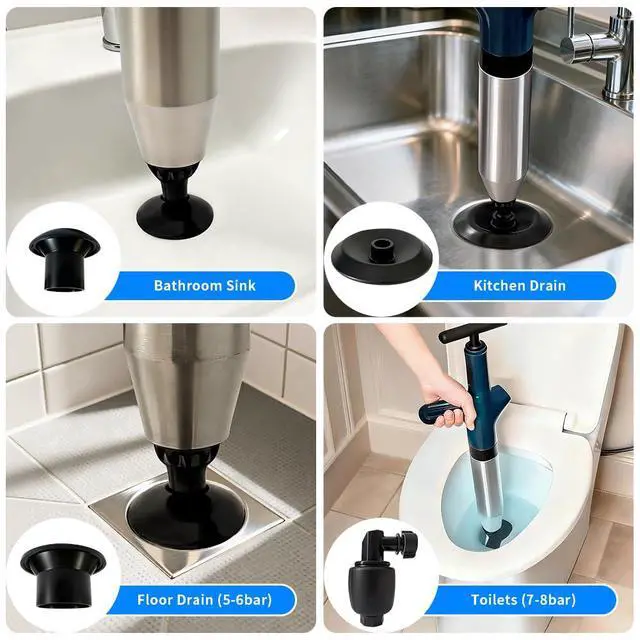 Bathroom Sink

Kitchen Drain

Floor Drain (5-6bar)

Toilets (7-8bar)