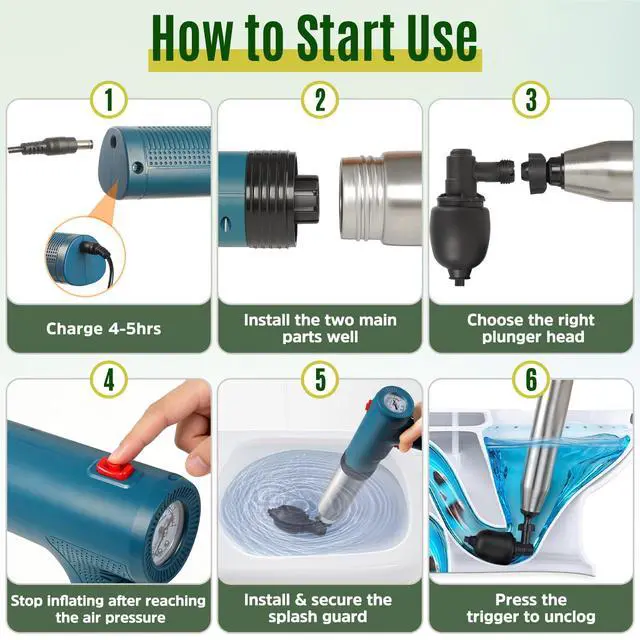 How to Start Use

1

Charge 4-5hrs

2

Install the two main parts well

3

Choose the right plunger head

4

Stop inflating after reaching the air pressure

5

Install & secure the splash guard

6

Press the trigger to unclog