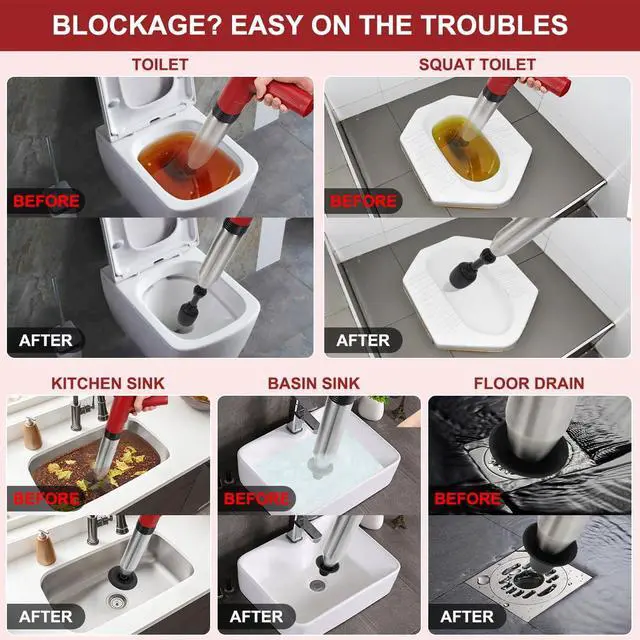 BLOCKAGE? EASY ON THE TROUBLES

TOILET

BEFORE

AFTER

SQUAT TOILET

BEFORE

AFTER

KITCHEN SINK

BEFORE

AFTER

BASIN SINK

BEFORE

AFTER

FLOOR DRAIN

BEFORE

AFTER