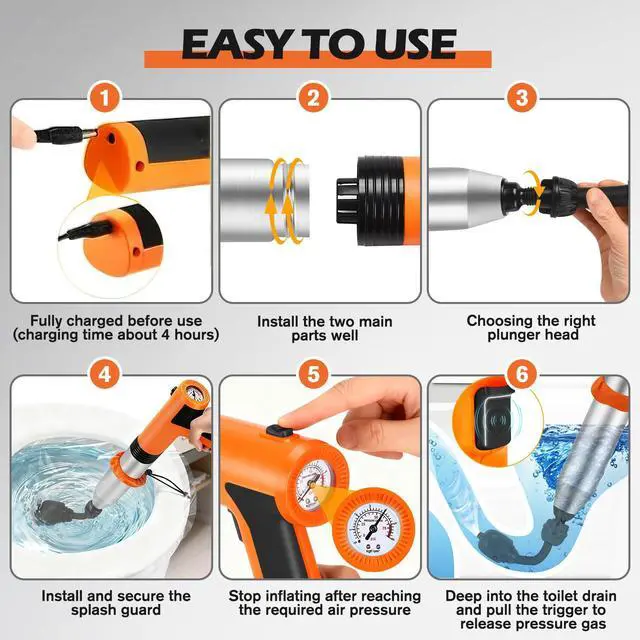 EASY TO USE

1

Fully charged before use (charging time about 4 hours)

2

Install the two main parts well

3

Choosing the right plunger head

4

Install and secure the splash guard

5

Stop inflating after reaching the required air pressure

6

Deep into the toilet drain and pull the trigger to release pressure gas