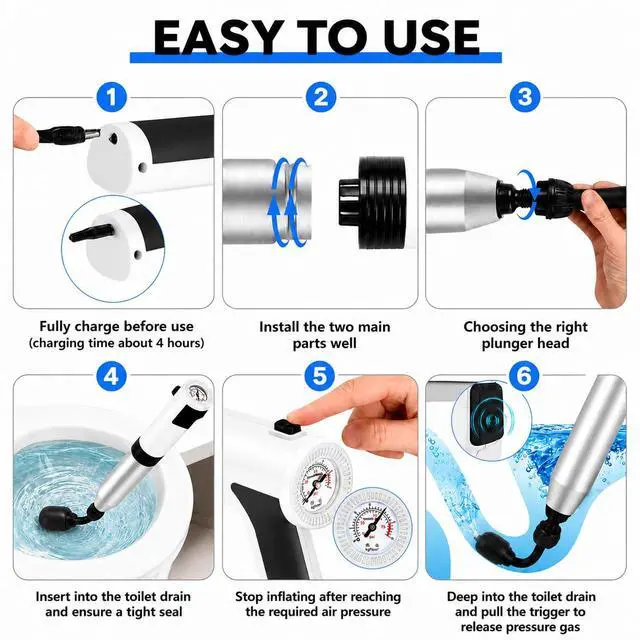 EASY TO USE

1

Fully charge before use
(charging time about 4 hours)

2

Install the two main parts well

3

Choosing the right plunger head

4

Insert into the toilet drain and ensure a tight seal

5

Stop inflating after reaching the required air pressure

6

Deep into the toilet drain and pull the trigger to release pressure gas