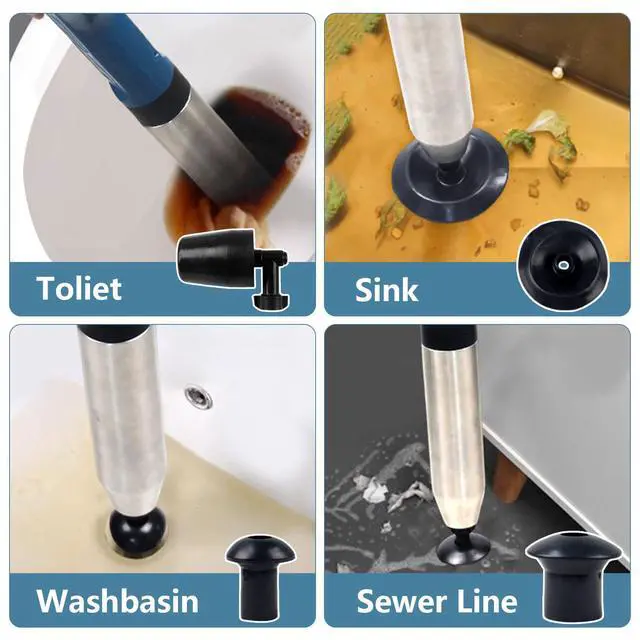 Toliet

Sink

Washbasin

Sewer Line