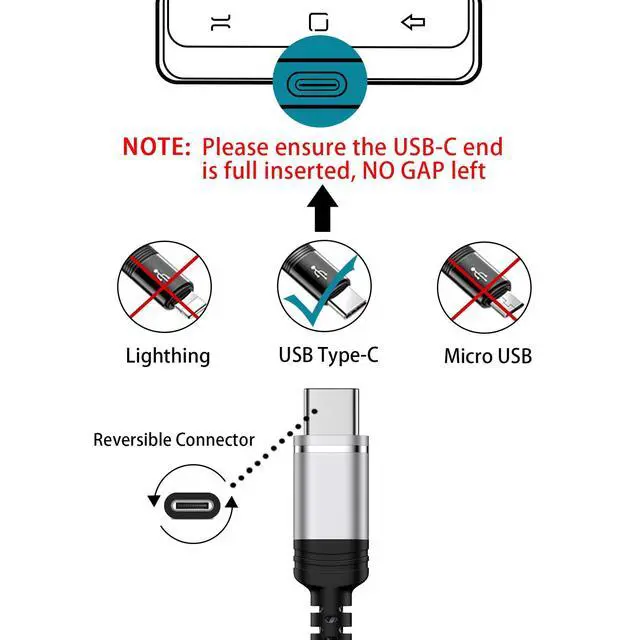 NOTE: Please ensure the USB-C end is full inserted, NO GAP left

Lighthing

USB Type-C

Micro USB

Reversible Connector