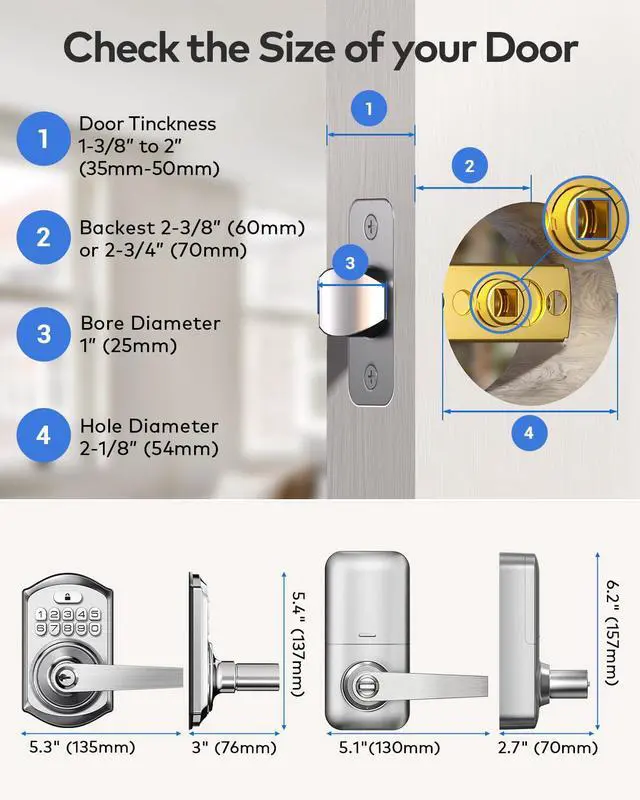 Check the Size of your Door

1 Door Tinckness 1-3/8" to 2" (35mm-50mm)

2 Backest 2-3/8" (60mm) or 2-3/4" (70mm)

3 Bore Diameter 1" (25mm)

4 Hole Diameter 2-1/8" (54mm)

1

2

3

4

1 2 3 4 5
6 7 8 9 0

5.4" (137mm)

6.2" (157mm)

5.3" (135mm)

3" (76mm)

5.1"(130mm)

2.7" (70mm)