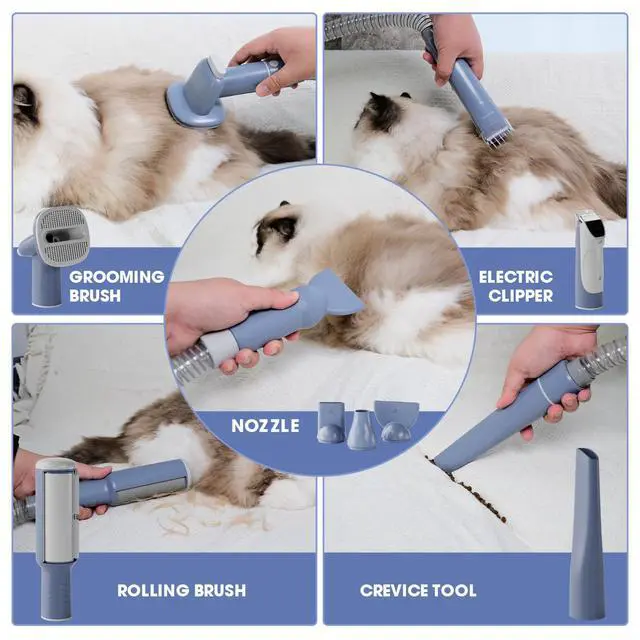 GROOMING BRUSH

ELECTRIC CLIPPER

NOZZLE

ROLLING BRUSH

CREVICE TOOL