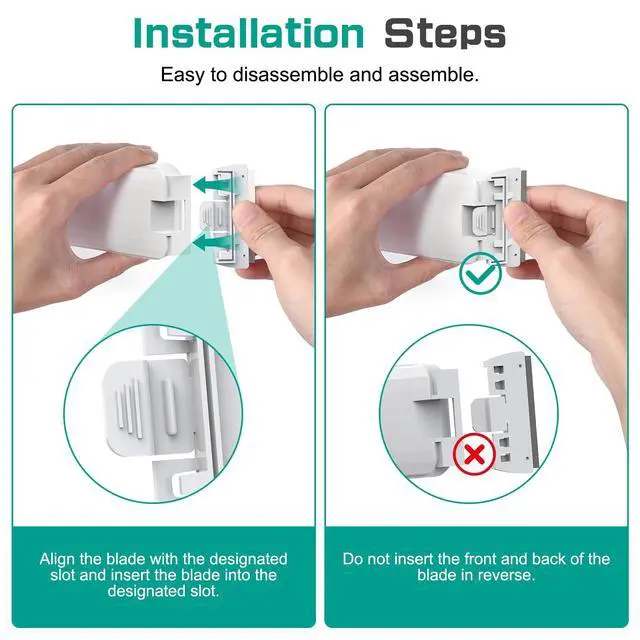 Installation Steps

Easy to disassemble and assemble.

Align the blade with the designated slot and insert the blade into the designated slot.

Do not insert the front and back of the blade in reverse.