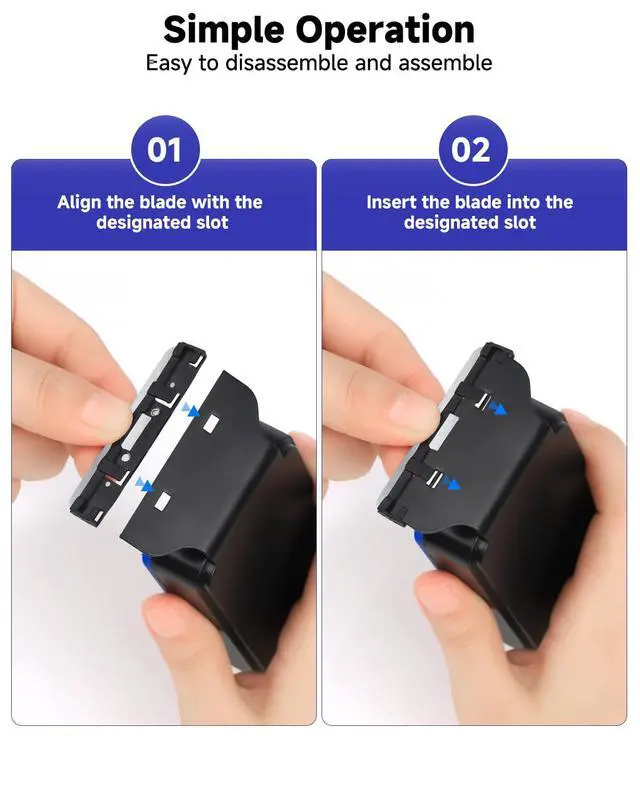 Simple Operation
Easy to disassemble and assemble

01
Align the blade with the designated slot

02
Insert the blade into the designated slot