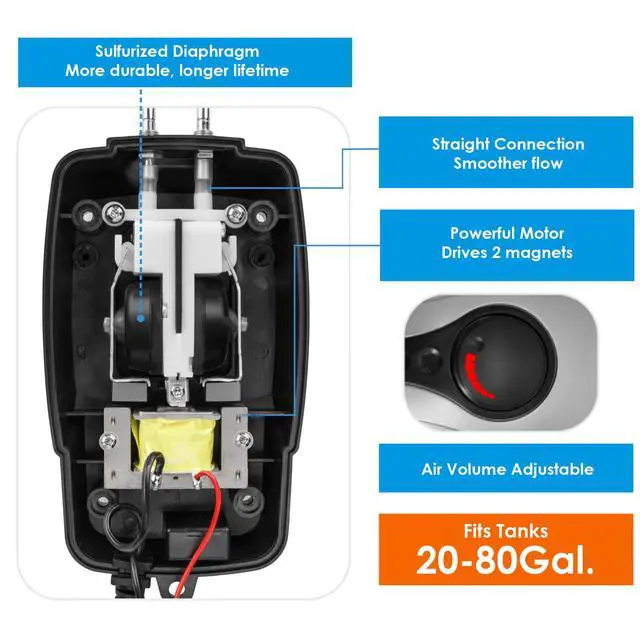 Sulfurized Diaphragm
More durable, longer lifetime

Straight Connection
Smoother flow

Powerful Motor
Drives 2 magnets

Air Volume Adjustable

Fits Tanks
20-80Gal.