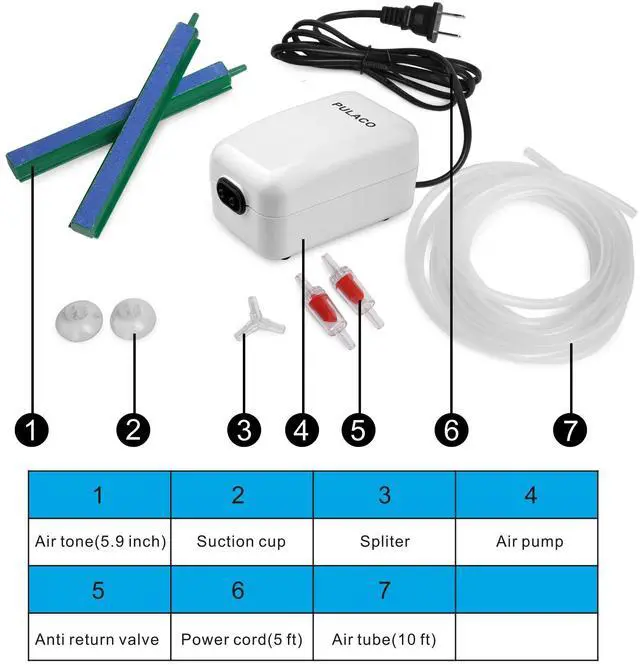 PULACO

1 2 3 4 5 6 7

| 1 | 2 | 3 | 4 |
|---|---|---|---|
| Air tone(5.9 inch) | Suction cup | Spliter | Air pump |
| 5 | 6 | 7 | |
| Anti return valve | Power cord(5 ft) | Air tube(10 ft) | |