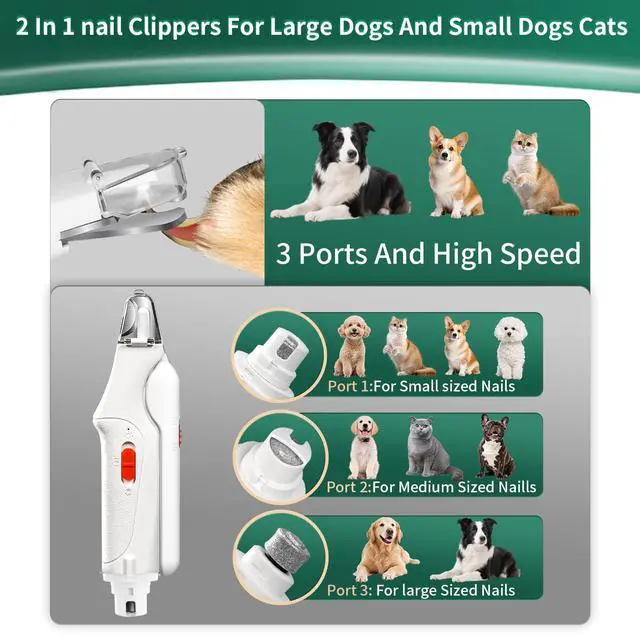 2 In 1 nail Clippers For Large Dogs And Small Dogs Cats

3 Ports And High Speed

Port 1:For Small sized Nails

Port 2:For Medium Sized Naills

Port 3: For large Sized Nails