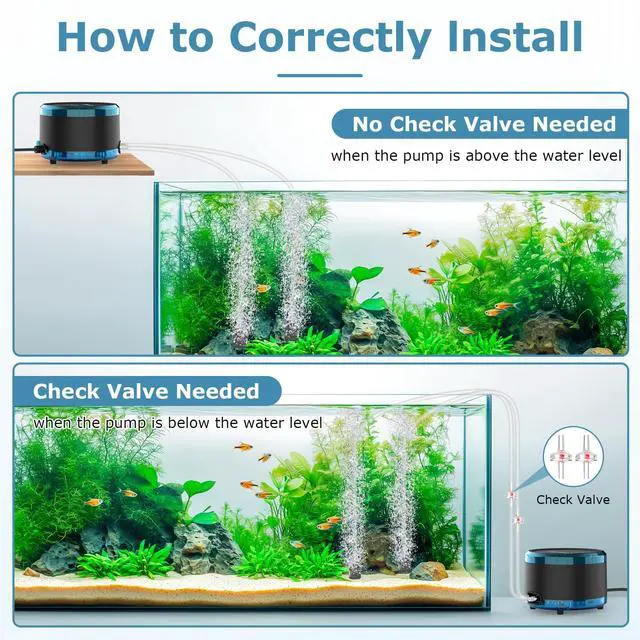 How to Correctly Install

No Check Valve Needed

when the pump is above the water level

Check Valve Needed

when the pump is below the water level

Check Valve