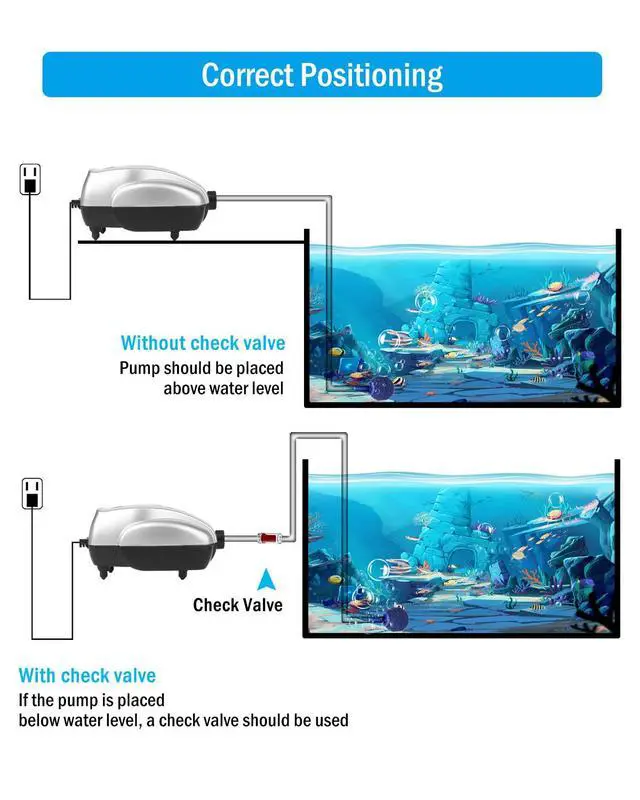 Correct Positioning

Without check valve
Pump should be placed above water level

Check Valve

With check valve
If the pump is placed below water level, a check valve should be used