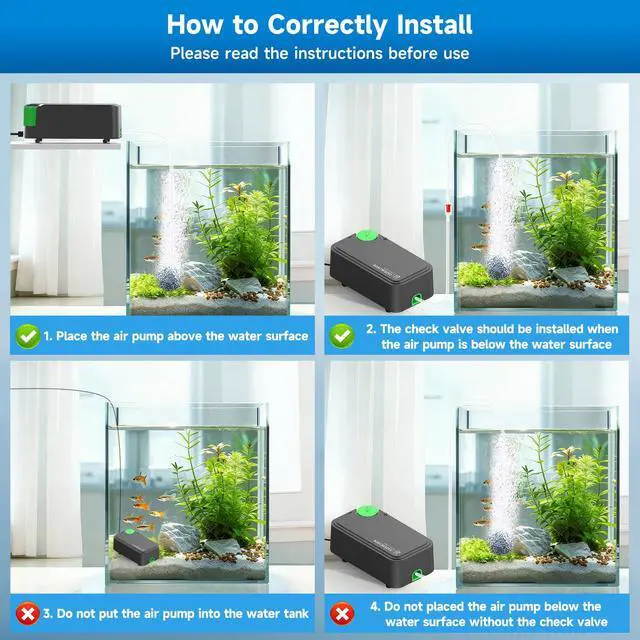 How to Correctly Install
Please read the instructions before use

1. Place the air pump above the water surface

2. The check valve should be installed when the air pump is below the water surface

3. Do not put the air pump into the water tank

4. Do not placed the air pump below the water surface without the check valve