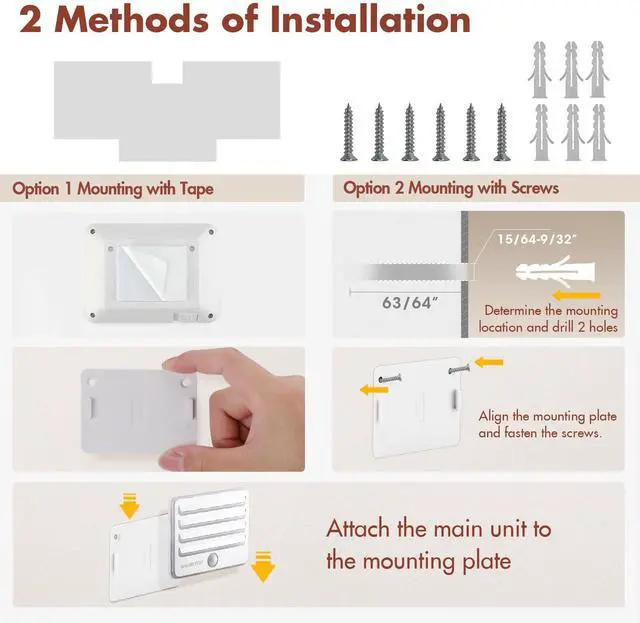 2 Methods of Installation

Option 1 Mounting with Tape

Option 2 Mounting with Screws

15/64-9/32"

63/64"

Determine the mounting location and drill 2 holes

Align the mounting plate and fasten the screws.

Attach the main unit to the mounting plate