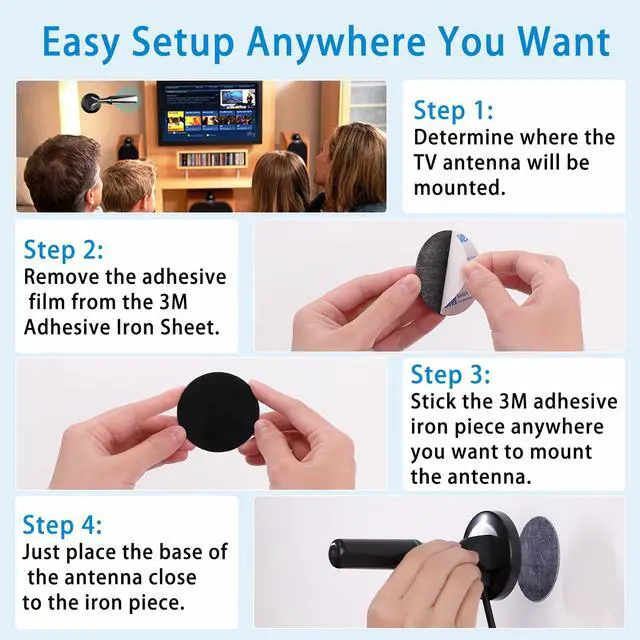 Easy Setup Anywhere You Want

Step 1:
Determine where the TV antenna will be mounted.

Step 2:
Remove the adhesive film from the 3M Adhesive Iron Sheet.

Step 3:
Stick the 3M adhesive iron piece anywhere you want to mount the antenna.

Step 4:
Just place the base of the antenna close to the iron piece.