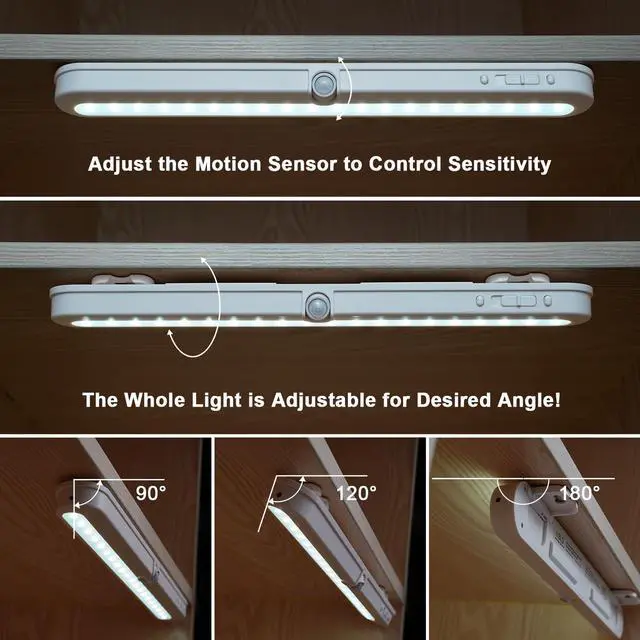 Adjust the Motion Sensor to Control Sensitivity

The Whole Light is Adjustable for Desired Angle!

90°

120°

180°