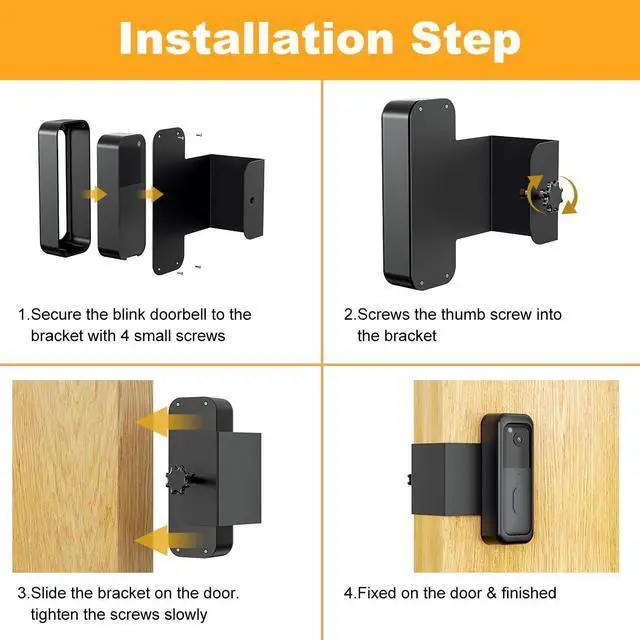 Installation Step

1.Secure the blink doorbell to the bracket with 4 small screws

2.Screws the thumb screw into the bracket

3.Slide the bracket on the door. tighten the screws slowly

4.Fixed on the door & finished