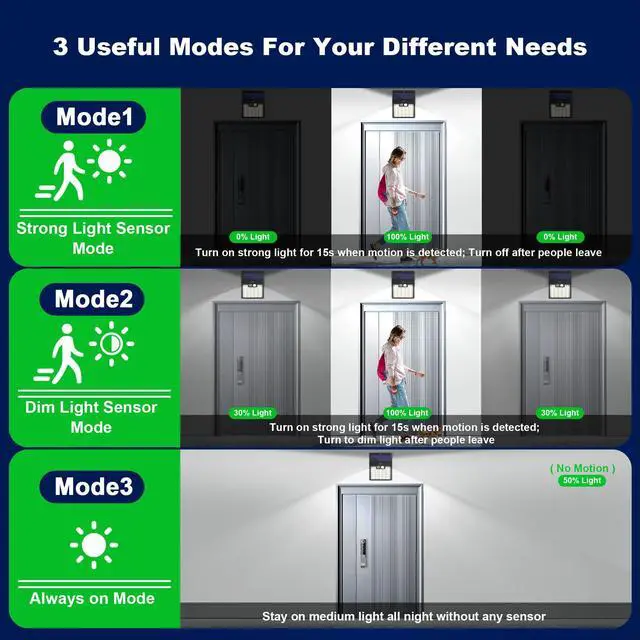 3 Useful Modes For Your Different Needs

Mode1

Strong Light Sensor Mode

0% Light

100% Light

0% Light

Turn on strong light for 15s when motion is detected; Turn off after people leave

Mode2

Dim Light Sensor Mode

30% Light

100% Light

30% Light

Turn on strong light for 15s when motion is detected; Turn to dim light after people leave

Mode3

Always on Mode

( No Motion )
50% Light

Stay on medium light all night without any sensor