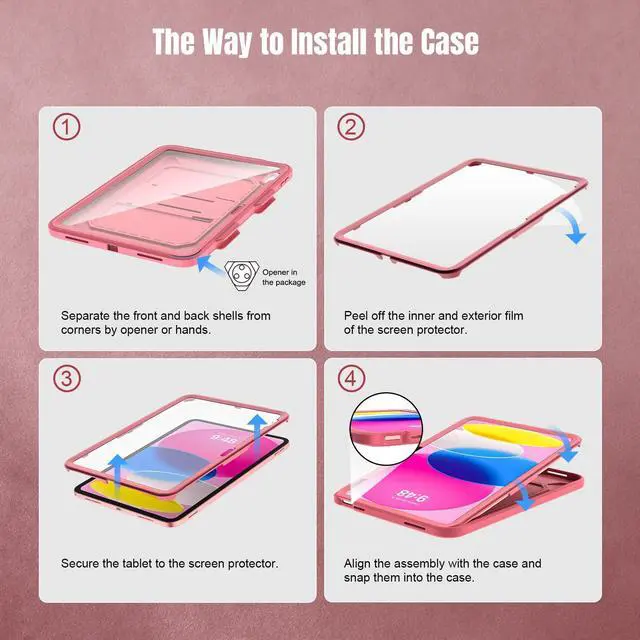 The Way to Install the Case

①

Opener in the package

Separate the front and back shells from corners by opener or hands.

②

Peel off the inner and exterior film of the screen protector.

③

9:48

Secure the tablet to the screen protector.

④

9:48

Align the assembly with the case and snap them into the case.