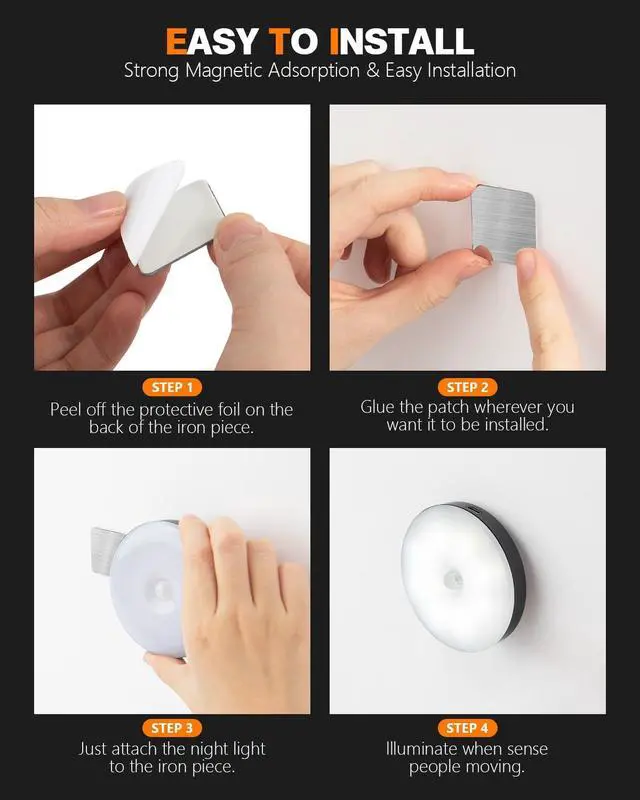 EASY TO INSTALL
Strong Magnetic Adsorption & Easy Installation

STEP 1
Peel off the protective foil on the back of the iron piece.

STEP 2
Glue the patch wherever you want it to be installed.

STEP 3
Just attach the night light to the iron piece.

STEP 4
Illuminate when sense people moving.