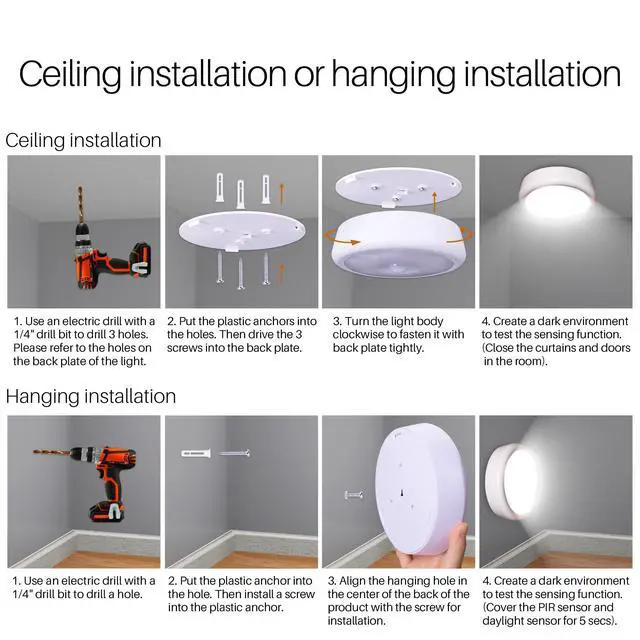 Ceiling installation or hanging installation

Ceiling installation

1. Use an electric drill with a 1/4" drill bit to drill 3 holes. Please refer to the holes on the back plate of the light.

2. Put the plastic anchors into the holes. Then drive the 3 screws into the back plate.

3. Turn the light body clockwise to fasten it with back plate tightly.

4. Create a dark environment to test the sensing function. (Close the curtains and doors in the room).

Hanging installation

1. Use an electric drill with a 1/4" drill bit to drill a hole.

2. Put the plastic anchor into the hole. Then install a screw into the plastic anchor.

3. Align the hanging hole in the center of the back of the product with the screw for installation.

4. Create a dark environment to test the sensing function. (Cover the PIR sensor and daylight sensor for 5 secs).