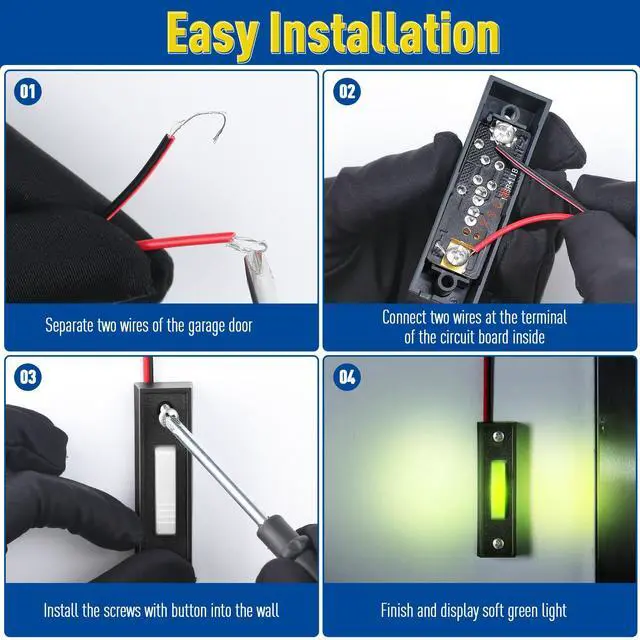 Easy Installation

01

Separate two wires of the garage door

02

Connect two wires at the terminal of the circuit board inside

03

Install the screws with button into the wall

04

Finish and display soft green light