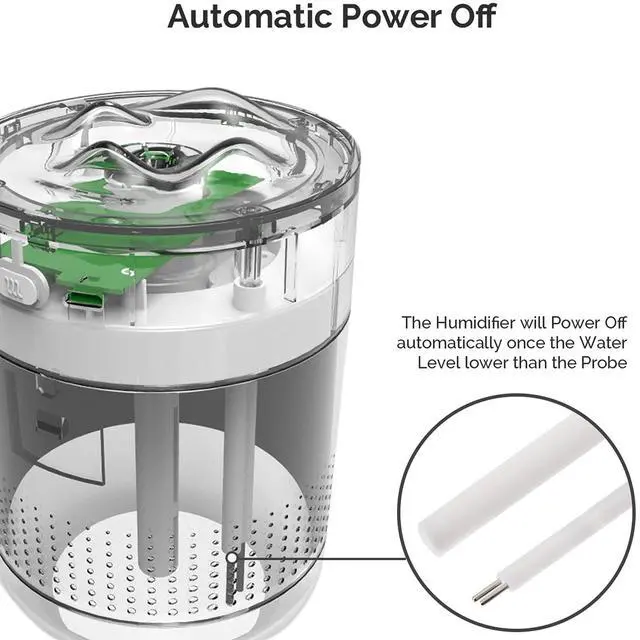 Automatic Power Off

The Humidifier will Power Off automatically once the Water Level lower than the Probe