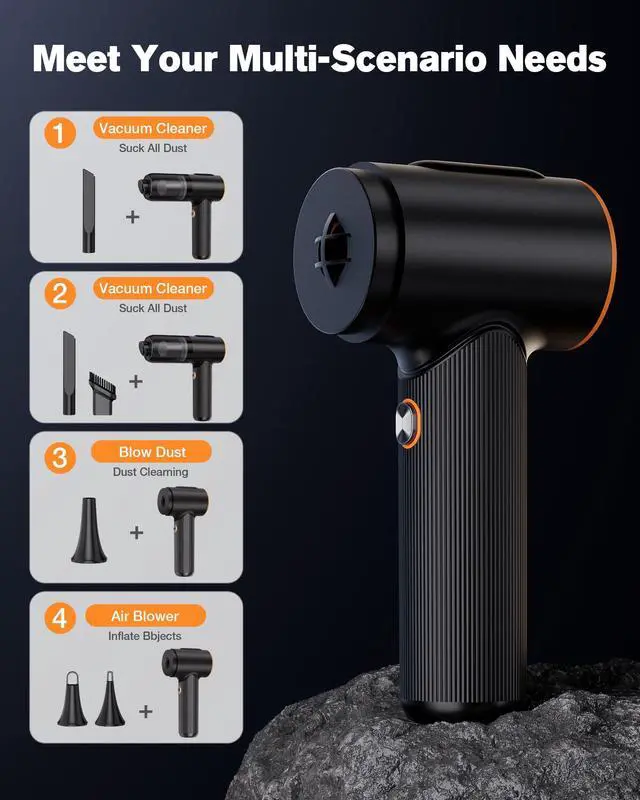 Meet Your Multi-Scenario Needs

1 Vacuum Cleaner
Suck All Dust

+

2 Vacuum Cleaner
Suck All Dust

+

3 Blow Dust
Dust Cleaming

+

4 Air Blower
Inflate Bbjects

+