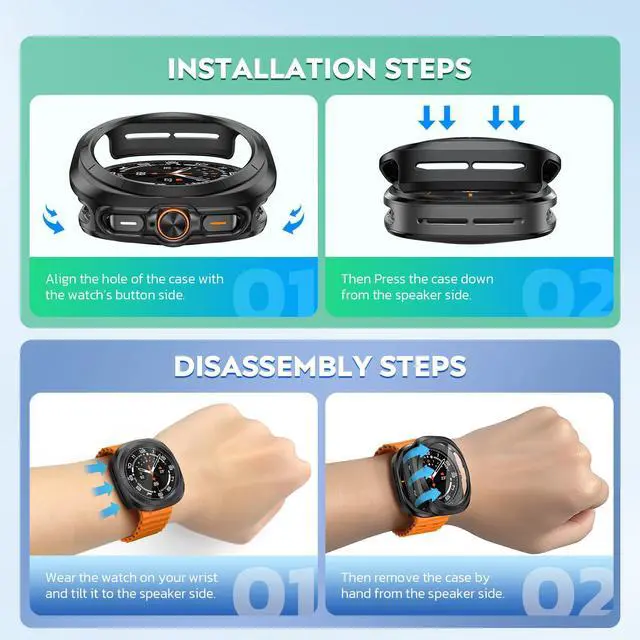 INSTALLATION STEPS

Align the hole of the case with the watch's button side.

01

Then Press the case down from the speaker side.

02

DISASSEMBLY STEPS

Wear the watch on your wrist and tilt it to the speaker side.

01

Then remove the case by hand from the speaker side.

02