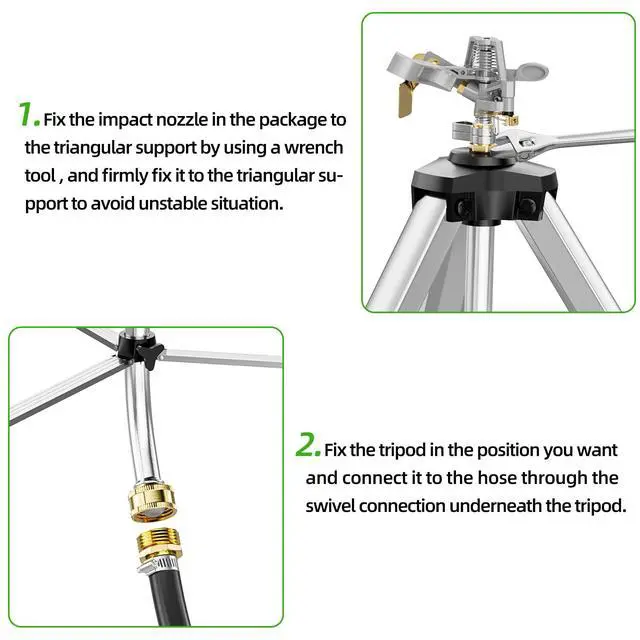 1. Fix the impact nozzle in the package to the triangular support by using a wrench tool , and firmly fix it to the triangular support to avoid unstable situation.

2. Fix the tripod in the position you want and connect it to the hose through the swivel connection underneath the tripod.